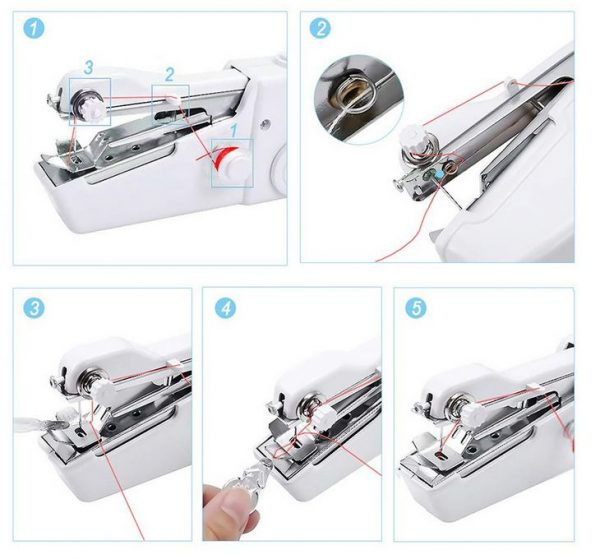 1
3
2
1
2
3
4
5